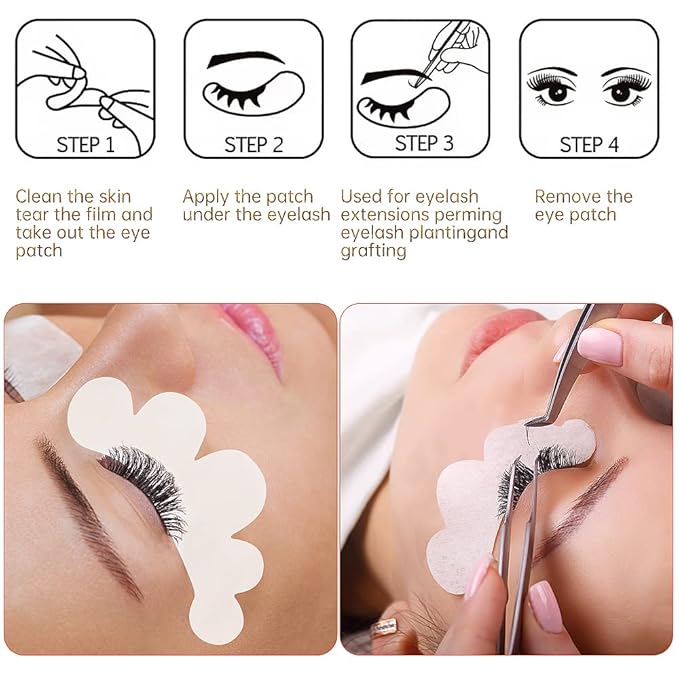 STEP 1

Clean the skin tear the film and take out the eye patch

STEP 2

Apply the patch under the eyelash

STEP 3

Used for eyelash extensions perming eyelash plantingand grafting

STEP 4

Remove the eye patch