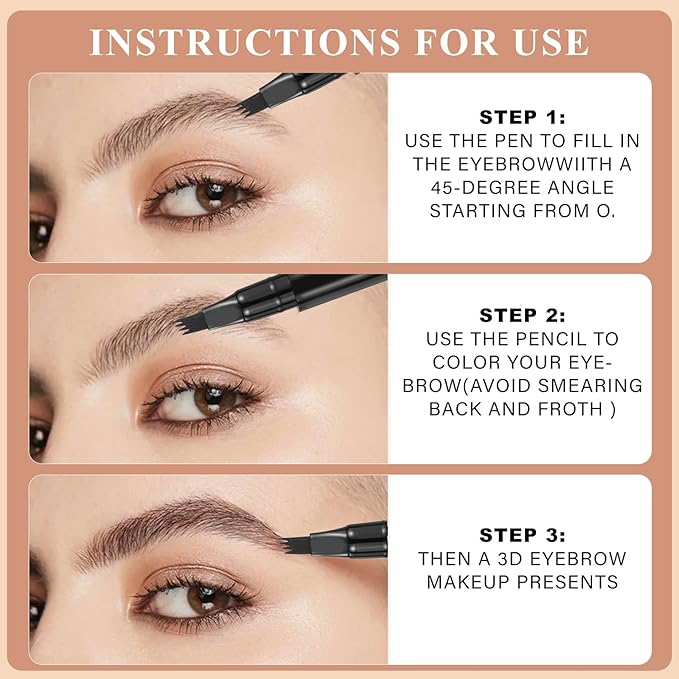 INSTRUCTIONS FOR USE

STEP 1:
USE THE PEN TO FILL IN THE EYEBROWWIITH A 45-DEGREE ANGLE STARTING FROM O.

STEP 2:
USE THE PENCIL TO COLOR YOUR EYEBROW(AVOID SMEARING BACK AND FROTH )

STEP 3:
THEN A 3D EYEBROW MAKEUP PRESENTS