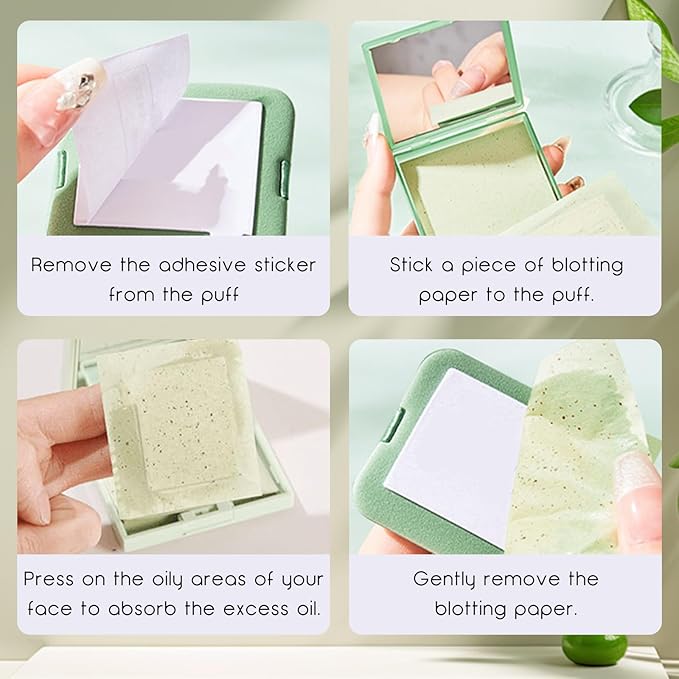 Remove the adhesive sticker from the puff

Stick a piece of blotting paper to the puff.

Press on the oily areas of your face to absorb the excess oil.

Gently remove the blotting paper.