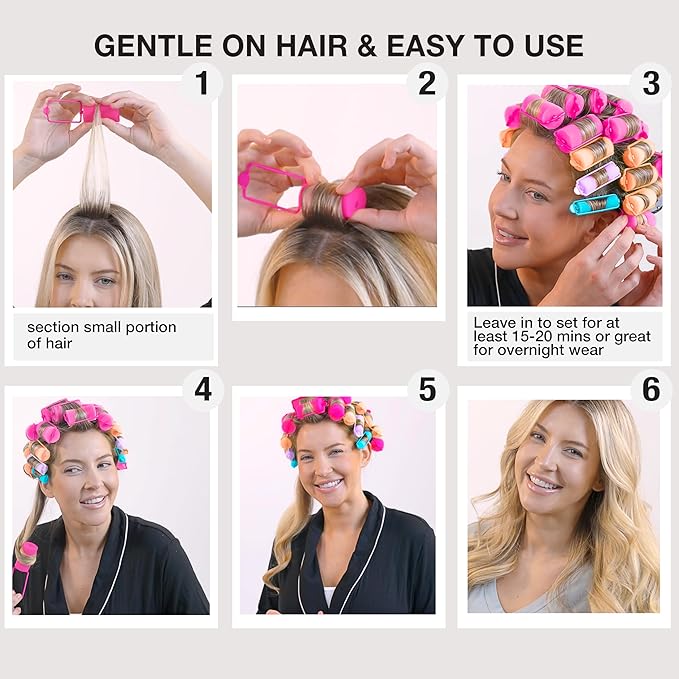 GENTLE ON HAIR & EASY TO USE

1

section small portion of hair

2

3

Leave in to set for at least 15-20 mins or great for overnight wear

4

5

6